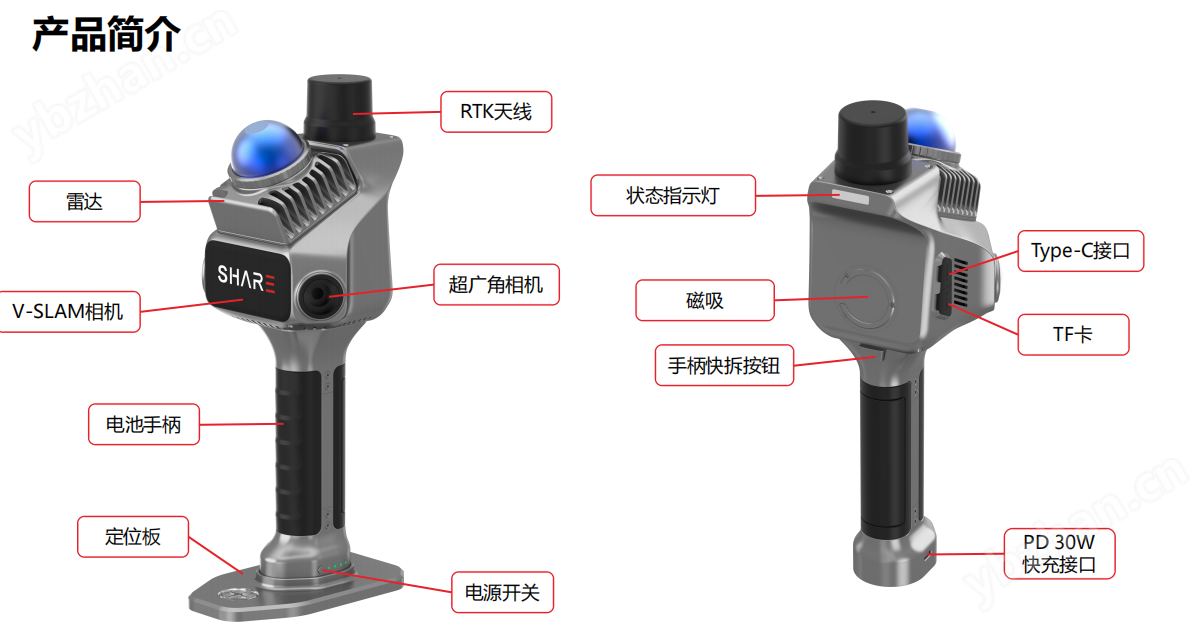 产品简介

RTK天线

雷达

SHARE

超广角相机

V-SLAM相机

电池手柄

定位板

电源开关

状态指示灯

Type-C接口

磁吸

TF卡

手柄快拆按钮

PD 30W 快充接口

ybzhan.cn